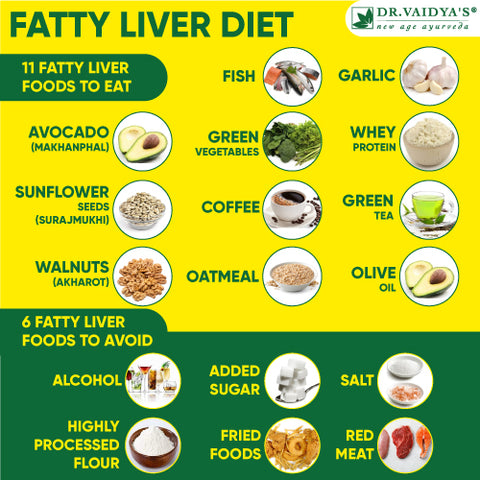 FATTY LIVER DIET

DR.VAIDYA'S®
new age ayurveda

11 FATTY LIVER FOODS TO EAT

FISH

GARLIC

AVOCADO (MAKHANPHAL)

GREEN VEGETABLES

WHEY PROTEIN

SUNFLOWER SEEDS (SURAJMUKHI)

COFFEE

GREEN TEA

WALNUTS (AKHAROT)

OATMEAL

OLIVE OIL

6 FATTY LIVER FOODS TO AVOID

ALCOHOL

ADDED SUGAR

SALT

HIGHLY PROCESSED FLOUR

FRIED FOODS

RED MEAT