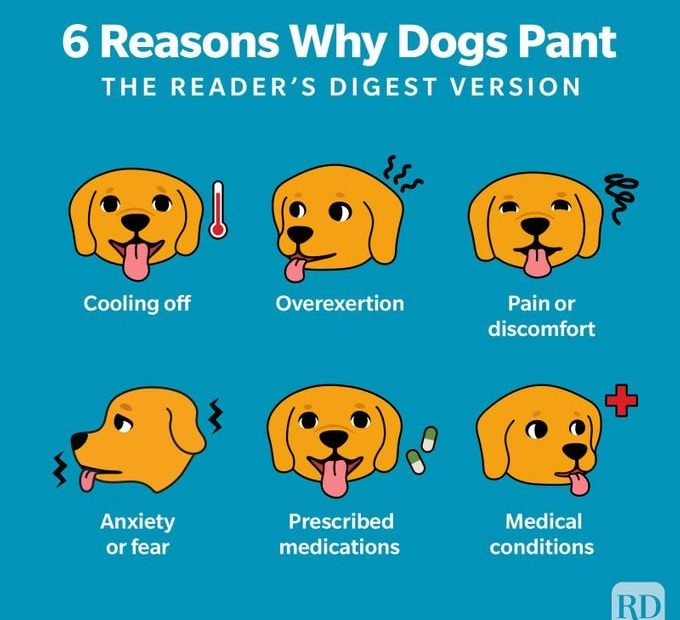 6 Reasons Why Dogs Pant
THE READER'S DIGEST VERSION

Cooling off

Overexertion

Pain or discomfort

Anxiety or fear

Prescribed medications

Medical conditions

RD